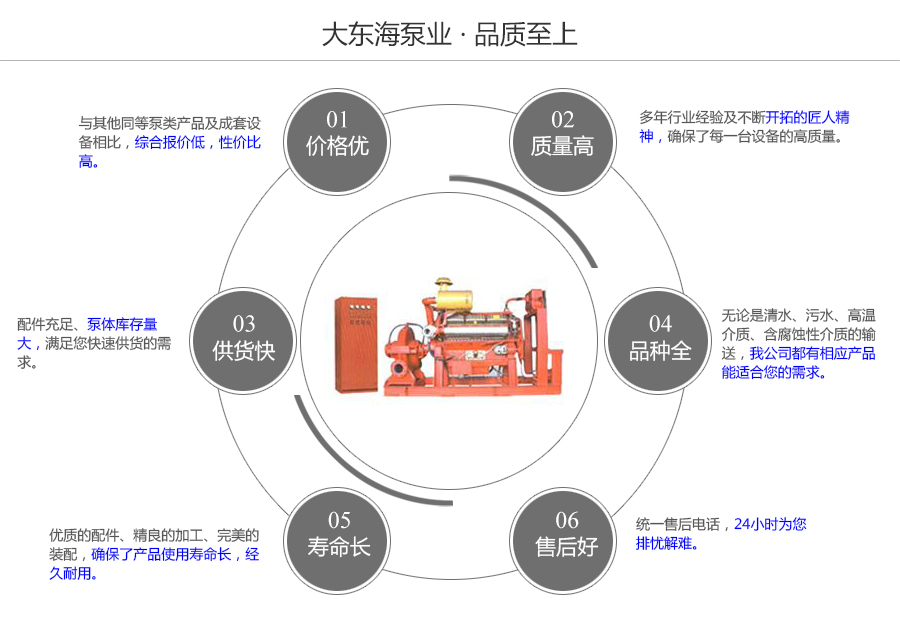 大东海泵业 · 品质至上

01
价格优

与其他同等泵类产品及成套设备相比，综合报价低，性价比高。

02
质量高

多年行业经验及不断开拓的匠人精神，确保了每一台设备的高质量。

03
供货快

配件充足、泵体库存量大，满足您快速供货的需求。

04
品种全

无论是清水、污水、高温介质、含腐蚀性介质的输送，我公司都有相应产品能适合您的需求。

05
寿命长

优质的配件、精良的加工、完美的装配，确保了产品使用寿命长，经久耐用。

06
售后好

统一售后电话，24小时为您排忧解难。