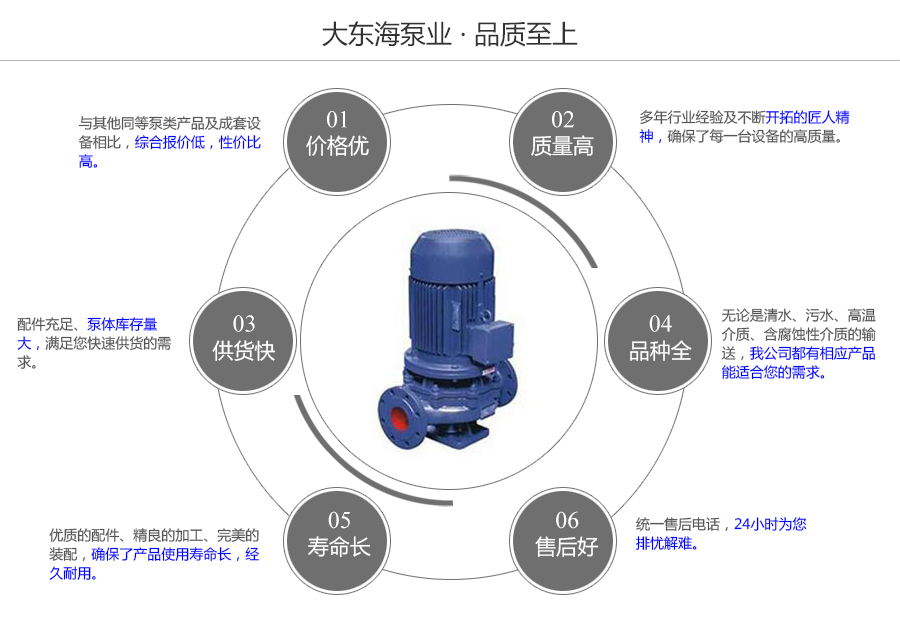 大东海泵业 · 品质至上

01
价格优

与其他同等泵类产品及成套设备相比，综合报价低，性价比高。

02
质量高

多年行业经验及不断开拓的匠人精神，确保了每一台设备的高质量。

03
供货快

配件充足、泵体库存量大，满足您快速供货的需求。

04
品种全

无论是清水、污水、高温介质、含腐蚀性介质的输送，我公司都有相应产品能适合您的需求。

05
寿命长

优质的配件、精良的加工、完美的装配，确保了产品使用寿命长，经久耐用。

06
售后好

统一售后电话，24小时为您排忧解难。