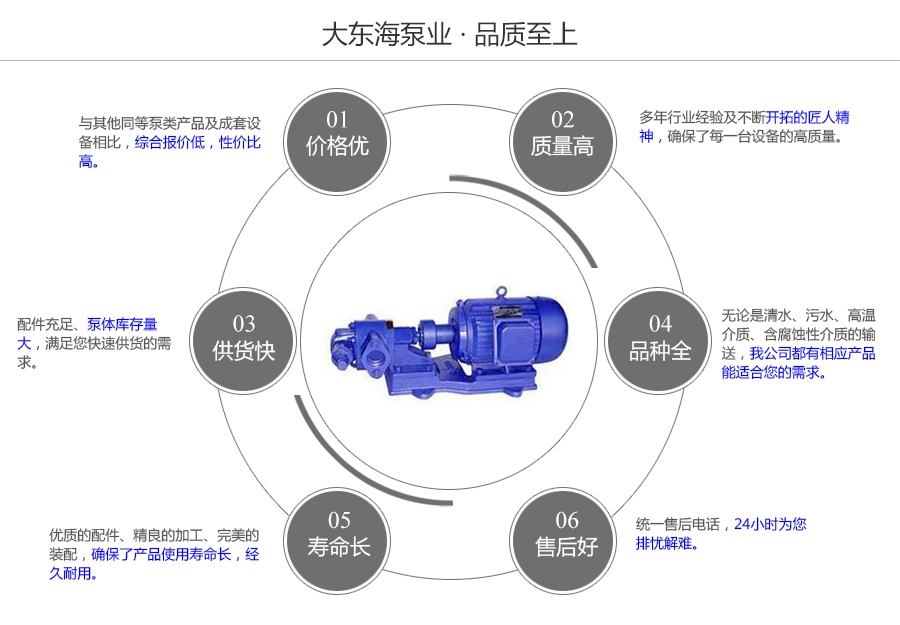 大东海泵业 · 品质至上

01
价格优

与其他同等泵类产品及成套设备相比，综合报价低，性价比高。

02
质量高

多年行业经验及不断开拓的匠人精神，确保了每一台设备的高质量。

03
供货快

配件充足、泵体库存量大，满足您快速供货的需求。

04
品种全

无论是清水、污水、高温介质、含腐蚀性介质的输送，我公司都有相应产品能适合您的需求。

05
寿命长

优质的配件、精良的加工、完美的装配，确保了产品使用寿命长，经久耐用。

06
售后好

统一售后电话，24小时为您排忧解难。